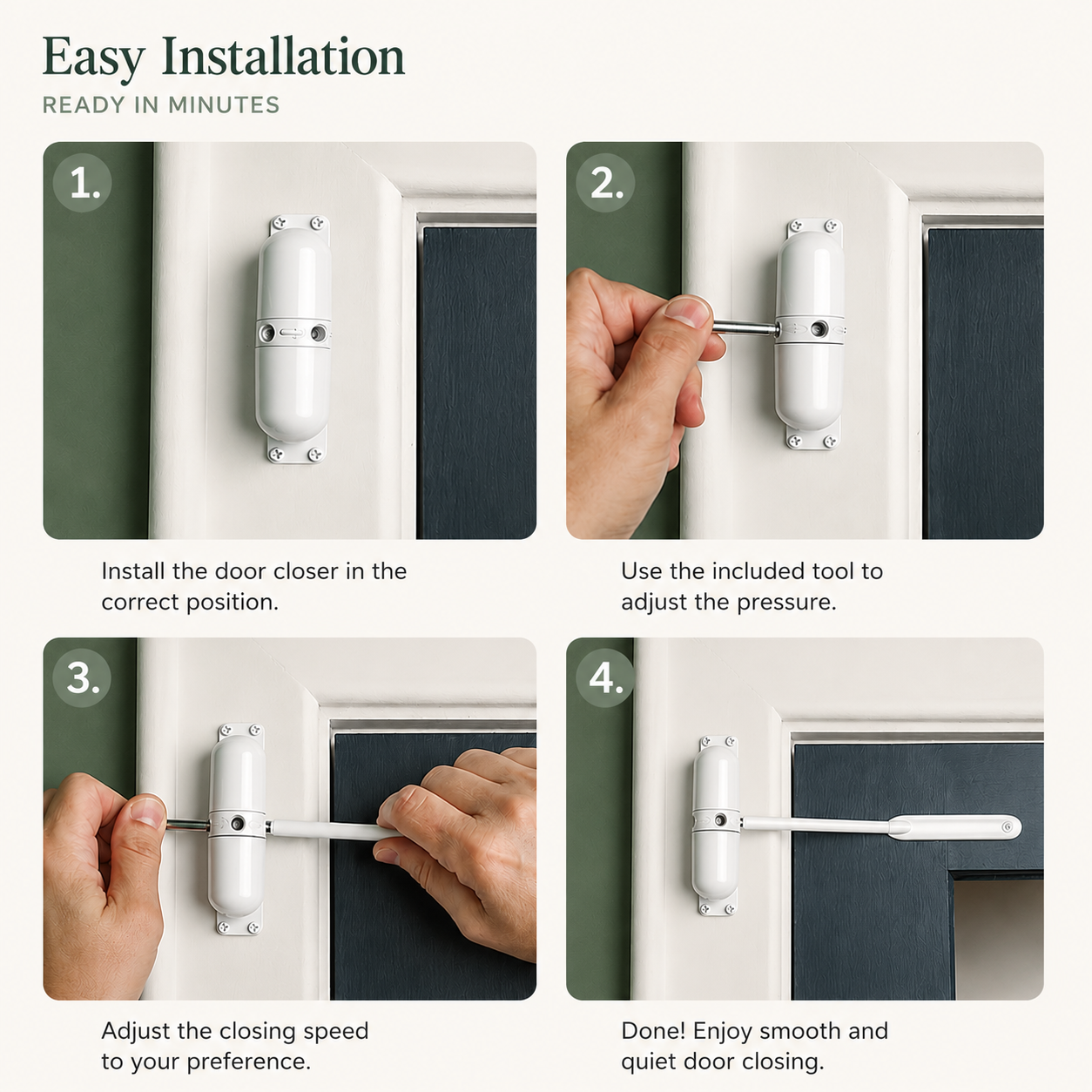 Easy Installation
READY IN MINUTES

1.

Install the door closer in the correct position.

2.

Use the included tool to adjust the pressure.

3.

Adjust the closing speed to your preference.

4.

Done! Enjoy smooth and quiet door closing.